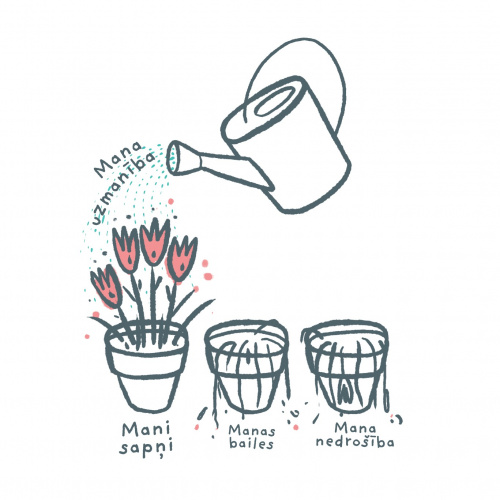 Mana uzmanība

Mani sapņi

Manas bailes

Mana nedrošība